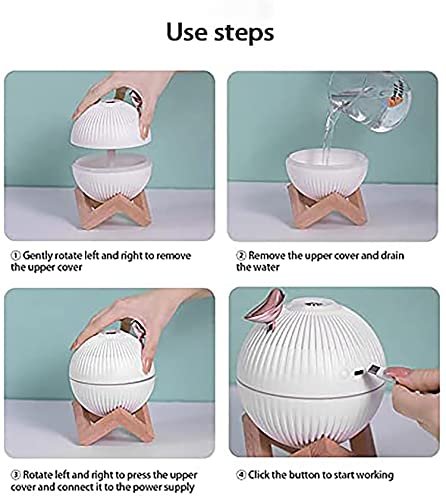 Use steps

① Gently rotate left and right to remove the upper cover

② Remove the upper cover and drain the water

③ Rotate left and right to press the upper cover and connect it to the power supply

④ Click the button to start working