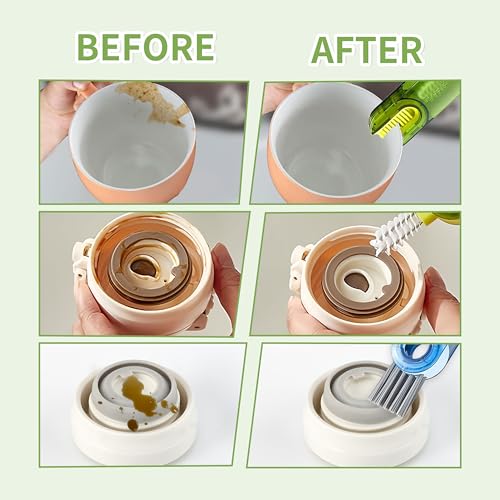 BEFORE

AFTER