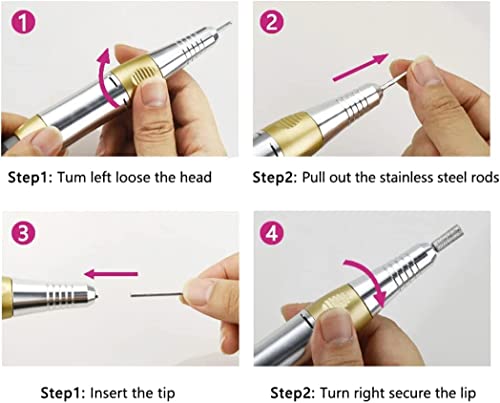 1

2

Step1: Tum left loose the head

Step2: Pull out the stainless steel rods

3

4

Step1: Insert the tip

Step2: Turn right secure the lip