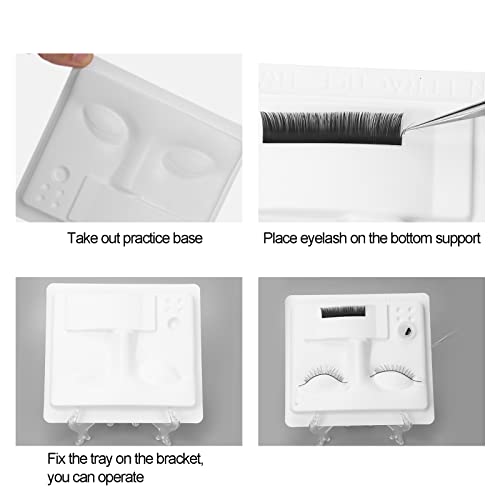 Take out practice base

Place eyelash on the bottom support

Fix the tray on the bracket, you can operate