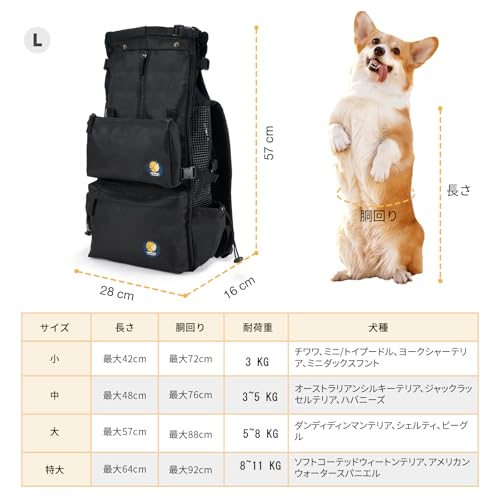 L

57 cm

28 cm

16 cm

長さ

胴回り

| サイズ | 長さ | 胴回り | 耐荷重 | 犬種 |
|---|---|---|---|---|
| 小 | 最大42cm | 最大72cm | 3 KG | チワワ、ミニ/トイプードル、ヨークシャーテリア、ミニダックスフント |
| 中 | 最大48cm | 最大76cm | 3~5 KG | オーストラリアンシルキーテリア、ジャックラッセルテリア、ハバニーズ |
| 大 | 最大57cm | 最大88cm | 5~8 KG | ダンディディンマンテリア、シェルティ、ビーグル |
| 特大 | 最大64cm | 最大92cm | 8~11 KG | ソフトコーテッドウィートンテリア、アメリカンウォータースパニエル |