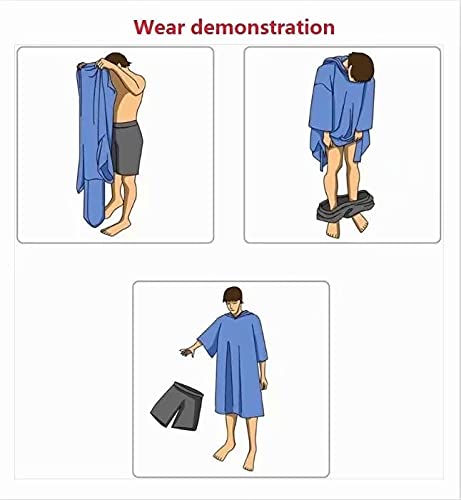 Wear demonstration