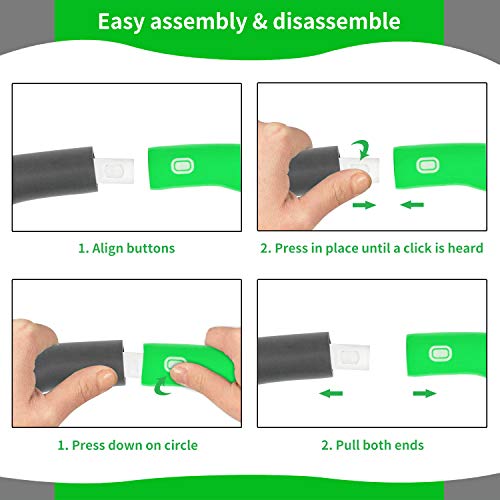 Easy assembly & disassemble

1. Align buttons

2. Press in place until a click is heard

1. Press down on circle

2. Pull both ends