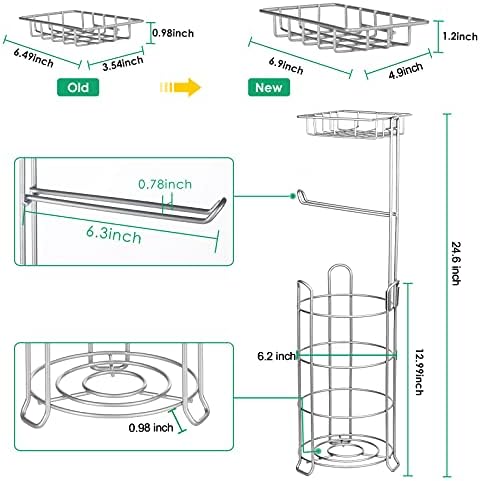 0.98inch
6.49inch
3.54inch
Old
1.2inch
6.9inch
4.9inch
New
0.78inch
6.3inch
24.6 inch
6.2 inch
12.99inch
0.98 inch