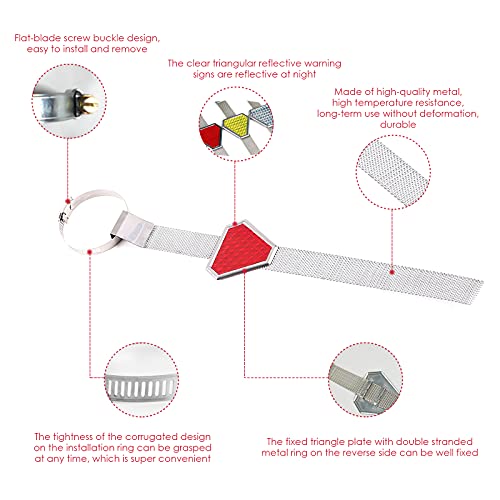 Flat-blade screw buckle design, easy to install and remove

The clear triangular reflective warning signs are reflective at night

Made of high-quality metal, high temperature resistance, long-term use without deformation, durable

The tightness of the corrugated design on the installation ring can be grasped at any time, which is super convenient

The fixed triangle plate with double stranded metal ring on the reverse side can be well fixed