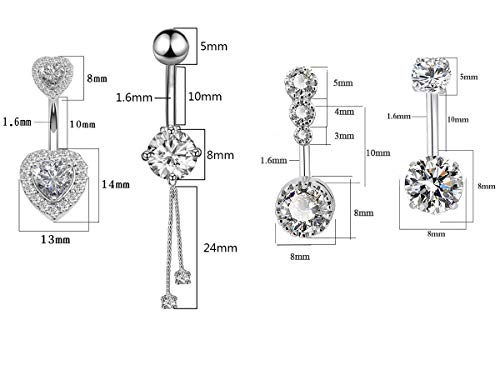 8mm
1.6mm
10mm
14mm
13mm

5mm
1.6mm
10mm
8mm
24mm

5mm
4mm
3mm
1.6mm
10mm
8mm
8mm

5mm
1.6mm
10mm
8mm
8mm