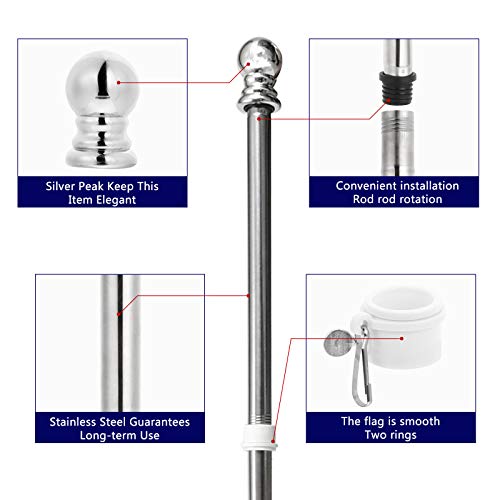 Silver Peak Keep This Item Elegant

Convenient installation Rod rod rotation

Stainless Steel Guarantees Long-term Use

The flag is smooth Two rings