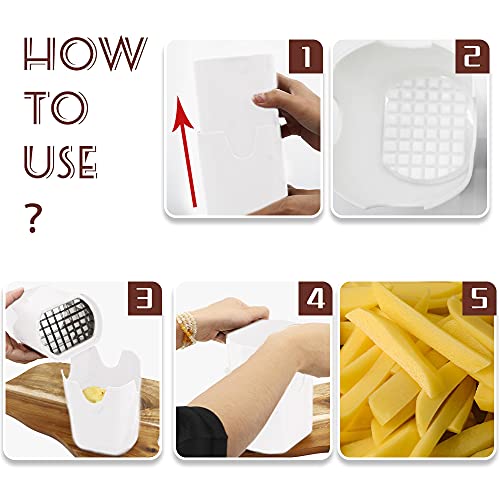 HOW
TO
USE
?

1

2

3

4

5