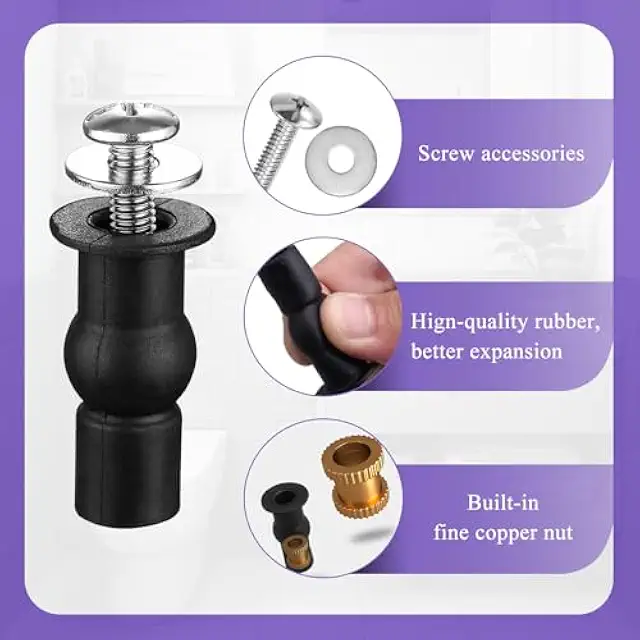 Screw accessories

Hign-quality rubber, better expansion

Built-in
fine copper nut