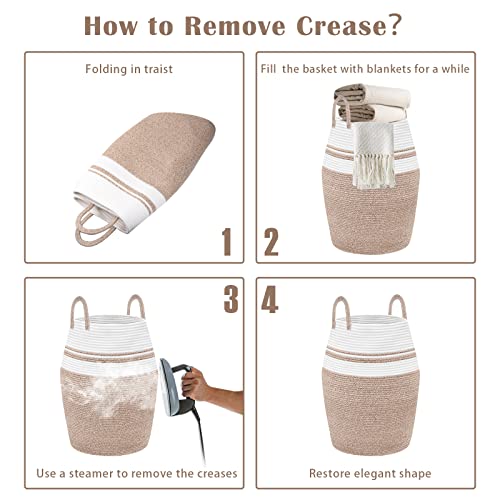 How to Remove Crease?

Folding in traist

1

Fill the basket with blankets for a while

2

3

Use a steamer to remove the creases

4

Restore elegant shape