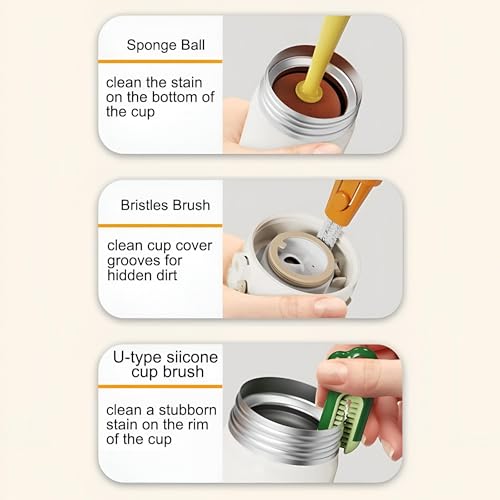 Sponge Ball

clean the stain on the bottom of the cup

Bristles Brush

clean cup cover grooves for hidden dirt

U-type siicone cup brush

clean a stubborn stain on the rim of the cup