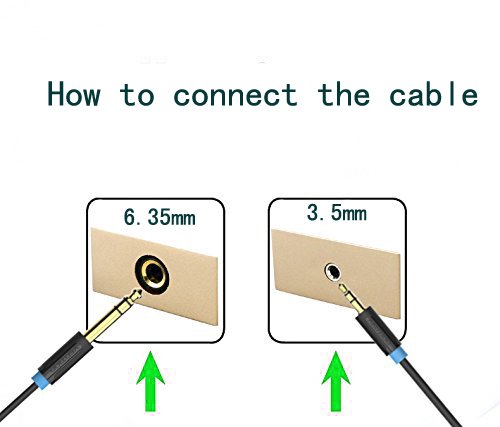 How to connect the cable

6.35mm

3.5mm