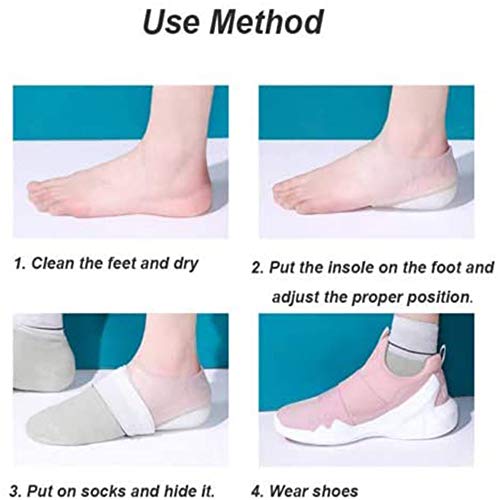 Use Method

1. Clean the feet and dry

2. Put the insole on the foot and adjust the proper position.

3. Put on socks and hide it.

4. Wear shoes