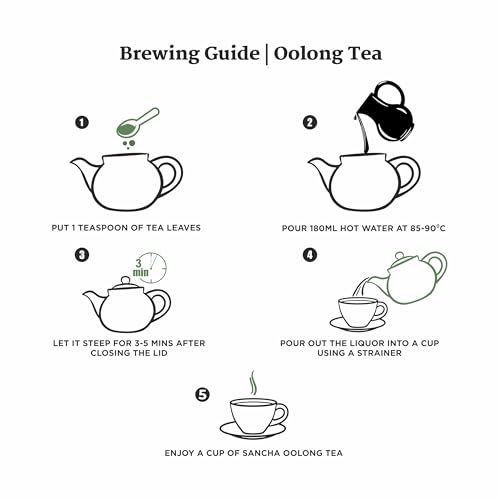 Brewing Guide | Oolong Tea

1

PUT 1 TEASPOON OF TEA LEAVES

2

POUR 180ML HOT WATER AT 85-90°C

3

3 min

LET IT STEEP FOR 3-5 MINS AFTER CLOSING THE LID

4

POUR OUT THE LIQUOR INTO A CUP USING A STRAINER

5

ENJOY A CUP OF SANCHA OOLONG TEA