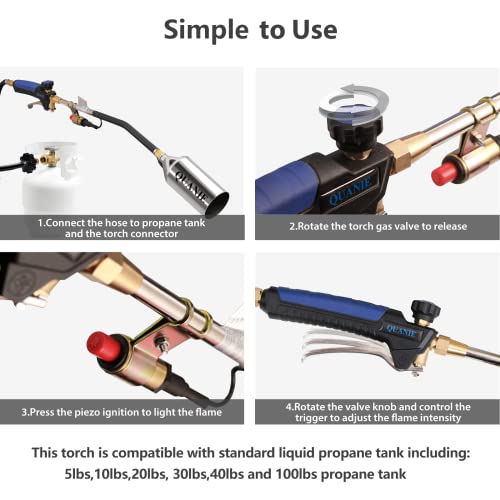 Simple to Use

QUANIE

1.Connect the hose to propane tank and the torch connector

QUANIE

2.Rotate the torch gas valve to release

3.Press the piezo ignition to light the flame

QUANIE

4.Rotate the valve knob and control the trigger to adjust the flame intensity

This torch is compatible with standard liquid propane tank including:
5lbs,10lbs,20lbs, 30lbs,40lbs and 100lbs propane tank