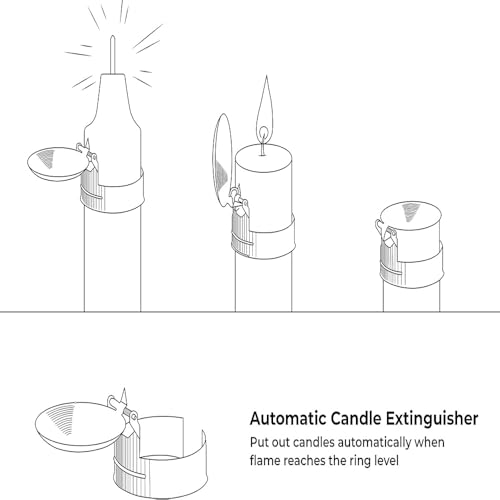 Automatic Candle Extinguisher

Put out candles automatically when flame reaches the ring level