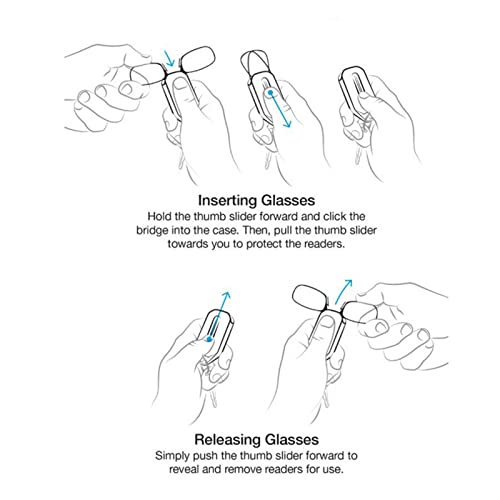 Inserting Glasses
Hold the thumb slider forward and click the bridge into the case. Then, pull the thumb slider towards you to protect the readers.

Releasing Glasses
Simply push the thumb slider forward to reveal and remove readers for use.