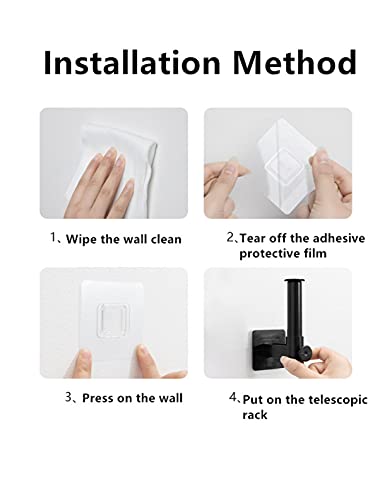 Installation Method

1、Wipe the wall clean

2、Tear off the adhesive protective film

3、Press on the wall

4、Put on the telescopic rack