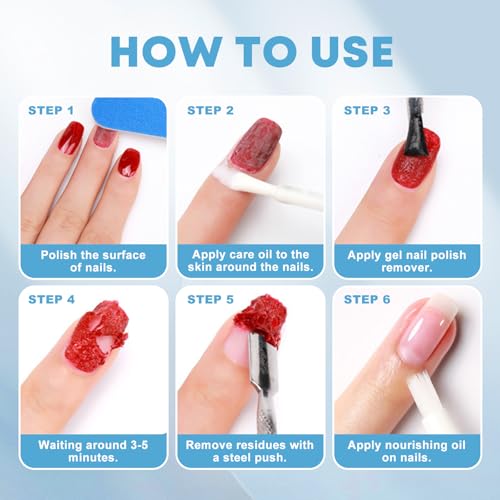 HOW TO USE

STEP 1
Polish the surface of nails.

STEP 2
Apply care oil to the skin around the nails.

STEP 3
Apply gel nail polish remover.

STEP 4
Waiting around 3-5 minutes.

STEP 5
Remove residues with a steel push.

STEP 6
Apply nourishing oil on nails.