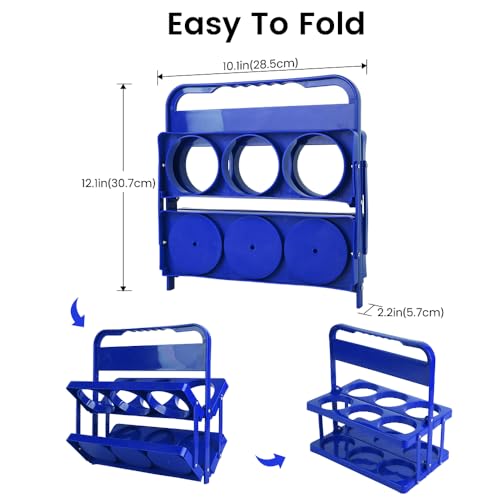 Easy To Fold

10.1in(28.5cm)

12.1in(30.7cm)

2.2in(5.7cm)