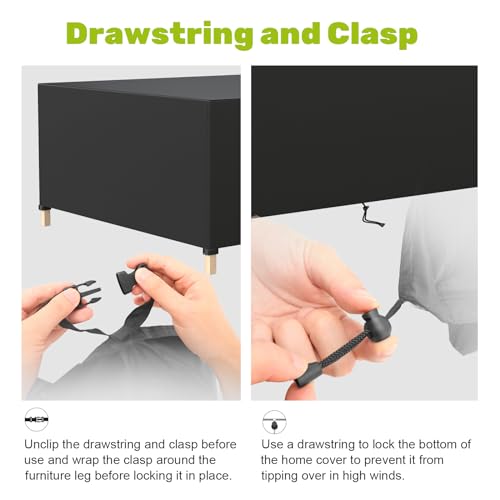 Drawstring and Clasp

Unclip the drawstring and clasp before use and wrap the clasp around the furniture leg before locking it in place.

Use a drawstring to lock the bottom of the home cover to prevent it from tipping over in high winds.