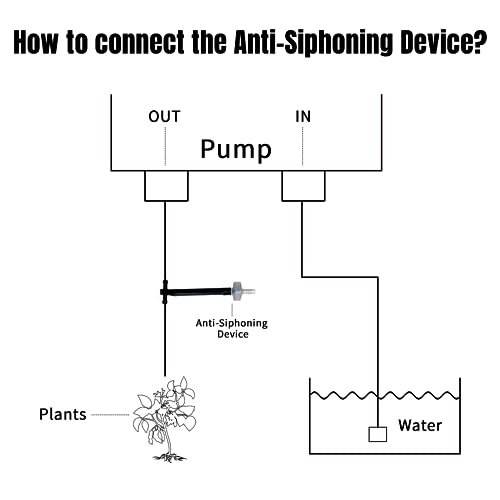 How to connect the Anti-Siphoning Device?

OUT

IN

Pump

Anti-Siphoning Device

Plants

Water