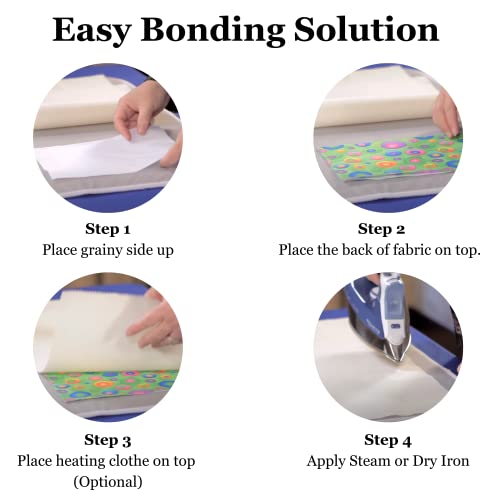 Easy Bonding Solution

Step 1
Place grainy side up

Step 2
Place the back of fabric on top.

Step 3
Place heating clothe on top
(Optional)

Step 4
Apply Steam or Dry Iron