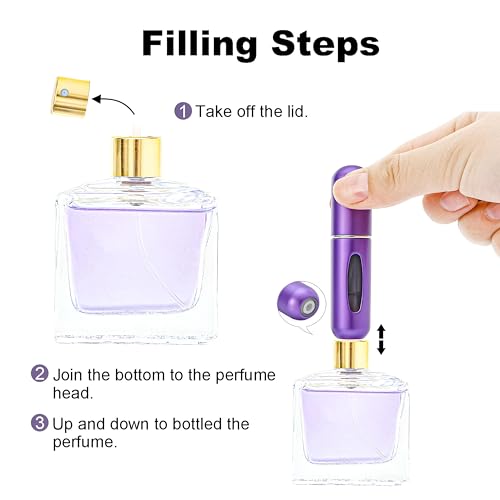 Filling Steps

1 Take off the lid.

2 Join the bottom to the perfume head.

3 Up and down to bottled the perfume.