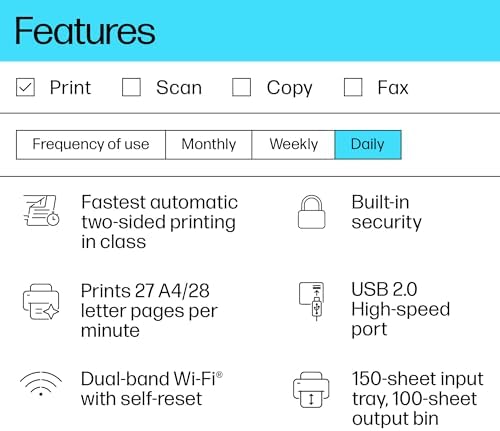 Features

☑ Print ☐ Scan ☐ Copy ☐ Fax

Frequency of use Monthly Weekly Daily

Fastest automatic two-sided printing in class

Prints 27 A4/28 letter pages per minute

Dual-band Wi-Fi® with self-reset

Built-in security

USB 2.0 High-speed port

150-sheet input tray, 100-sheet output bin