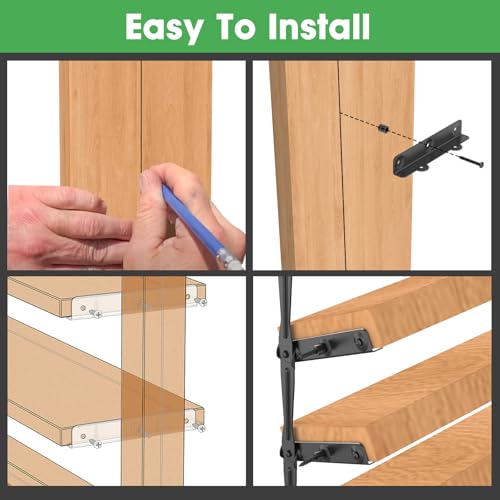 Easy To Install