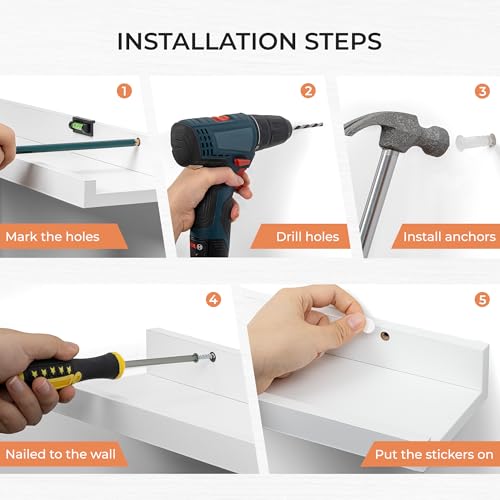 INSTALLATION STEPS

1

Mark the holes

2

Drill holes

3

Install anchors

4

Nailed to the wall

5

Put the stickers on