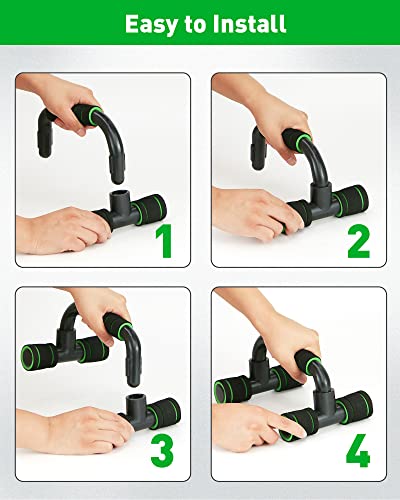 Easy to Install

1

2

3

4