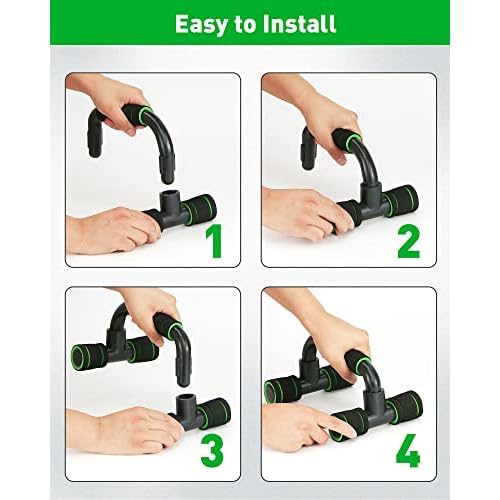 Easy to Install

1

2

3

4