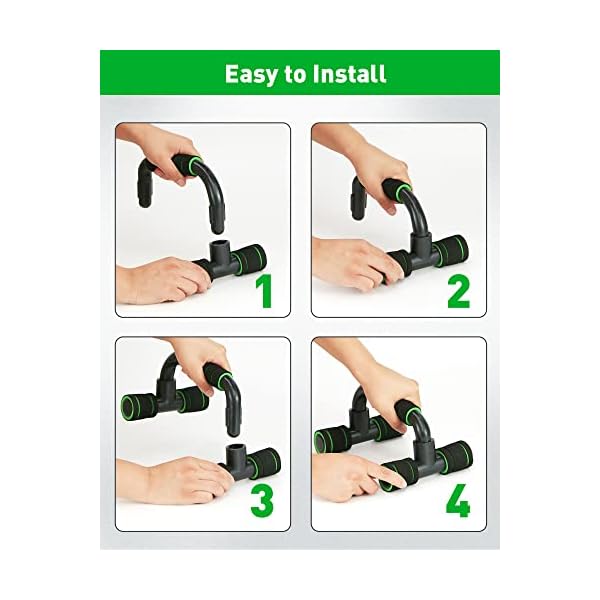 Easy to Install

1

2

3

4