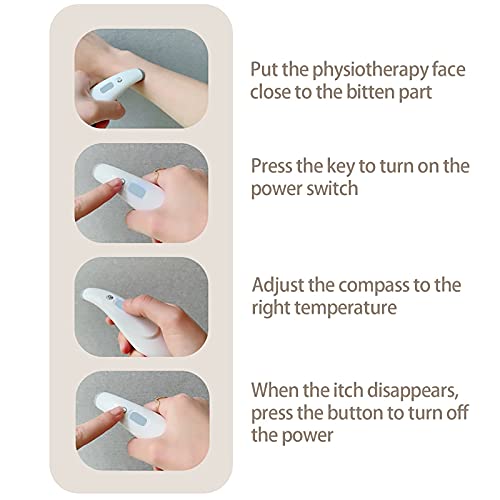 Put the physiotherapy face close to the bitten part

Press the key to turn on the power switch

Adjust the compass to the right temperature

When the itch disappears, press the button to turn off the power