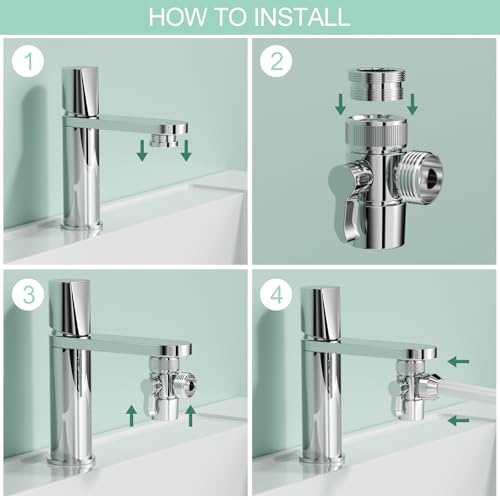 HOW TO INSTALL

1

2

3

4