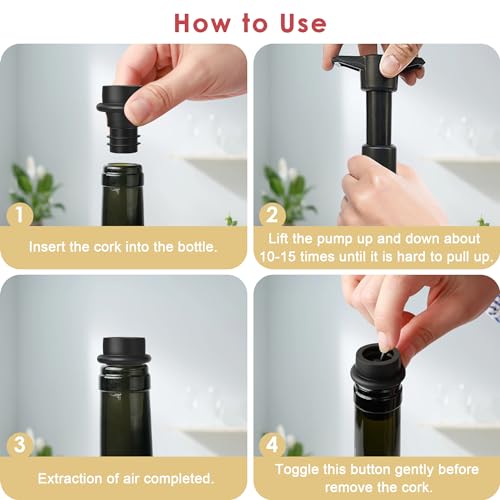 How to Use

1

Insert the cork into the bottle.

2

Lift the pump up and down about 10-15 times until it is hard to pull up.

3

Extraction of air completed.

4

Toggle this button gently before remove the cork.