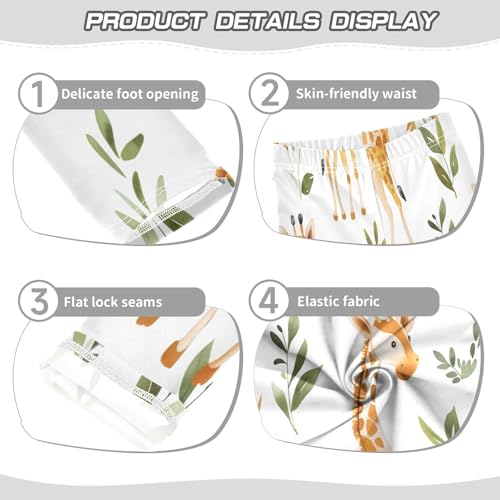 PRODUCT DETAILS DISPLAY

1 Delicate foot opening

2 Skin-friendly waist

3 Flat lock seams

4 Elastic fabric