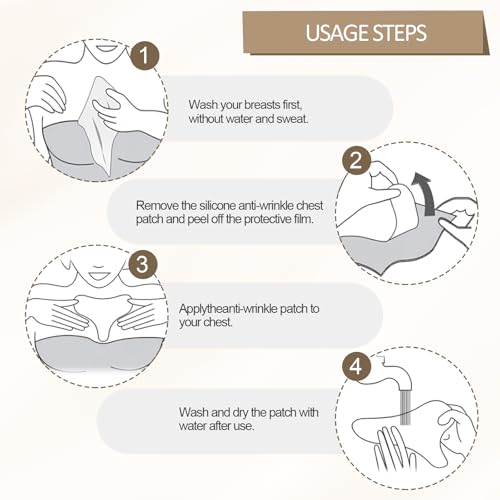 USAGE STEPS

1

Wash your breasts first, without water and sweat.

2

Remove the silicone anti-wrinkle chest patch and peel off the protective film.

3

Applytheanti-wrinkle patch to your chest.

4

Wash and dry the patch with water after use.