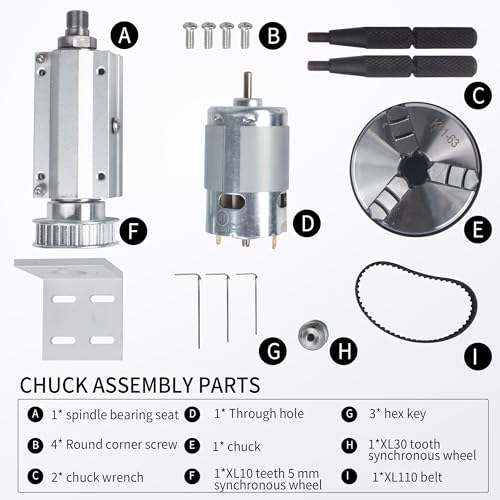 A

B

C

K01-63

D

E

F

G

H

I

CHUCK ASSEMBLY PARTS

A 1* spindle bearing seat
B 4* Round corner screw
C 2* chuck wrench

D 1* Through hole
E 1* chuck
F 1*XL10 teeth 5 mm synchronous wheel

G 3* hex key
H 1*XL30 tooth synchronous wheel
I 1*XL110 belt