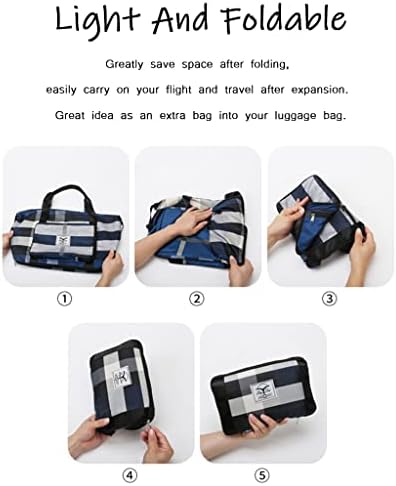 Light And Foldable

Greatly save space after folding,
easily carry on your flight and travel after expansion.
Great idea as an extra bag into your luggage bag.

①

②

③

④

⑤