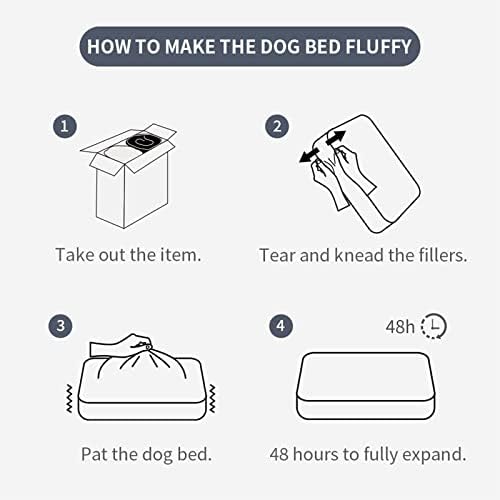 HOW TO MAKE THE DOG BED FLUFFY

1

Take out the item.

2

Tear and knead the fillers.

3

Pat the dog bed.

4

48h

48 hours to fully expand.