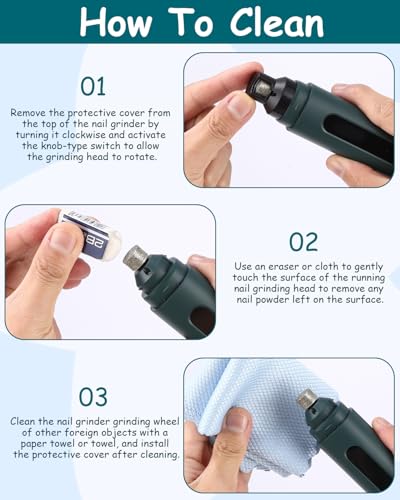 How To Clean

01

Remove the protective cover from the top of the nail grinder by turning it clockwise and activate the knob-type switch to allow the grinding head to rotate.

2B

02

Use an eraser or cloth to gently touch the surface of the running nail grinding head to remove any nail powder left on the surface.

03

Clean the nail grinder grinding wheel of other foreign objects with a paper towel or towel, and install the protective cover after cleaning.