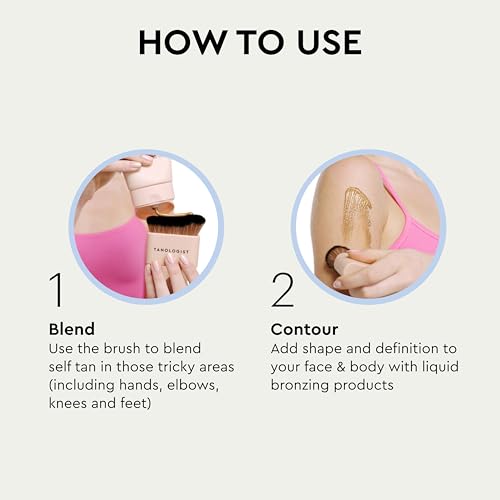 HOW TO USE

TANOLOGIST

1

Blend

Use the brush to blend self tan in those tricky areas (including hands, elbows, knees and feet)

2

Contour

Add shape and definition to your face & body with liquid bronzing products