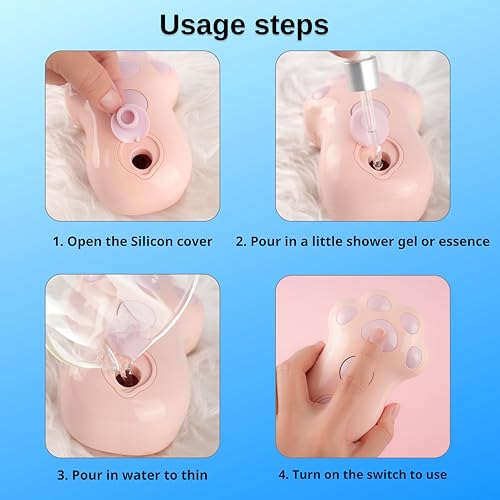 Usage steps

1. Open the Silicon cover

2. Pour in a little shower gel or essence

3. Pour in water to thin

4. Turn on the switch to use