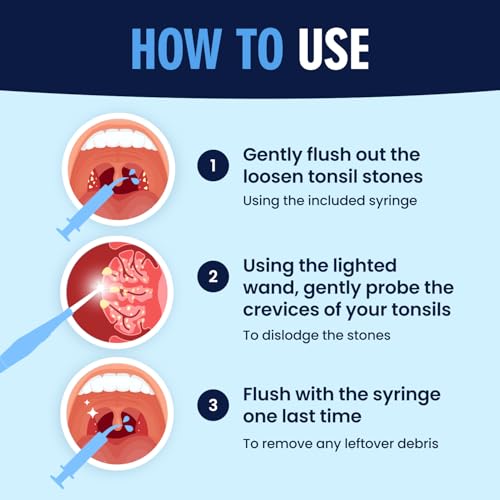 HOW TO USE

1 Gently flush out the loosen tonsil stones

Using the included syringe

2 Using the lighted wand, gently probe the crevices of your tonsils

To dislodge the stones

3 Flush with the syringe one last time

To remove any leftover debris