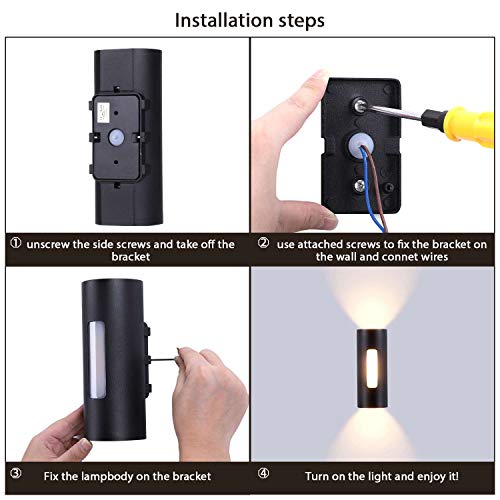 Installation steps

① unscrew the side screws and take off the bracket

② use attached screws to fix the bracket on the wall and connet wires

③ Fix the lampbody on the bracket

④ Turn on the light and enjoy it!