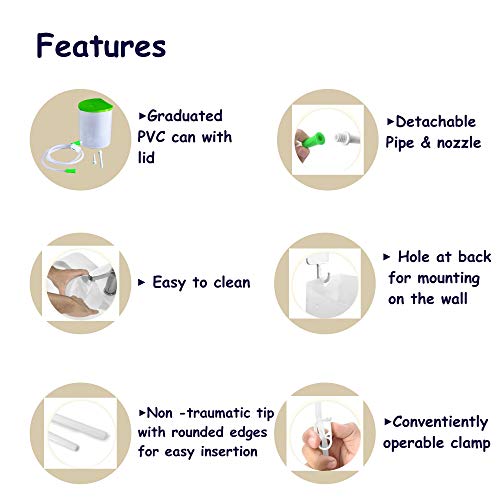 Features

►Graduated PVC can with lid

►Detachable Pipe & nozzle

► Easy to clean

► Hole at back for mounting on the wall

►Non -traumatic tip with rounded edges for easy insertion

►Conventiently operable clamp