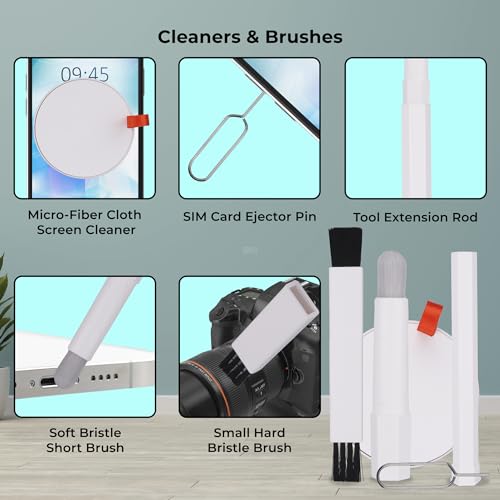 Cleaners & Brushes

09:45

Micro-Fiber Cloth Screen Cleaner

SIM Card Ejector Pin

Tool Extension Rod

Soft Bristle Short Brush

Small Hard Bristle Brush