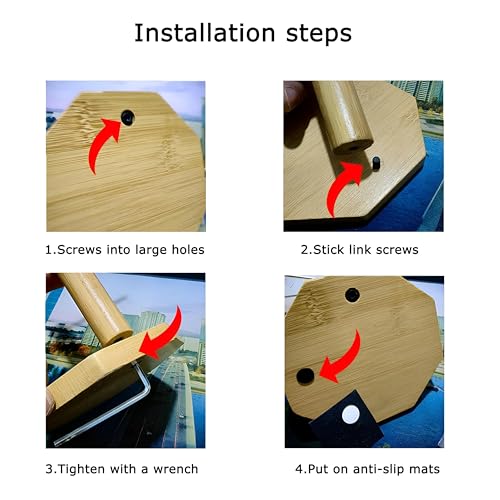 Installation steps

1.Screws into large holes

2.Stick link screws

3.Tighten with a wrench

4.Put on anti-slip mats